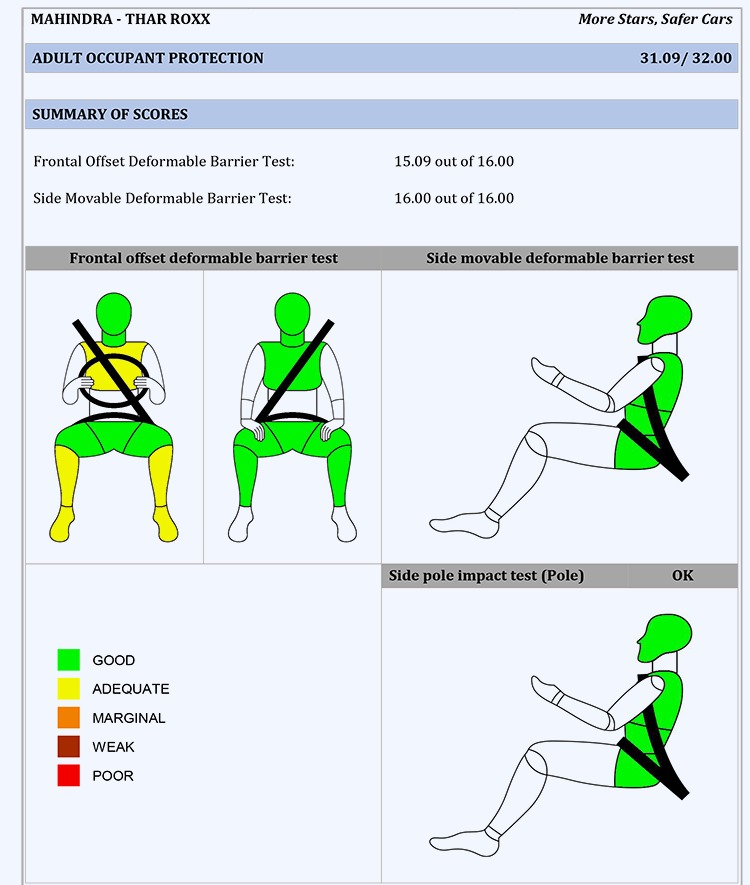 MAHINDRA - THAR ROXX

More Stars, Safer Cars

ADULT OCCUPANT PROTECTION

31.09/ 32.00

SUMMARY OF SCORES

Frontal Offset Deformable Barrier Test: 15.09 out of 16.00

Side Movable Deformable Barrier Test: 16.00 out of 16.00

Frontal offset deformable barrier test

Side movable deformable barrier test

Side pole impact test (Pole)

OK

GOOD

ADEQUATE

MARGINAL

WEAK

POOR